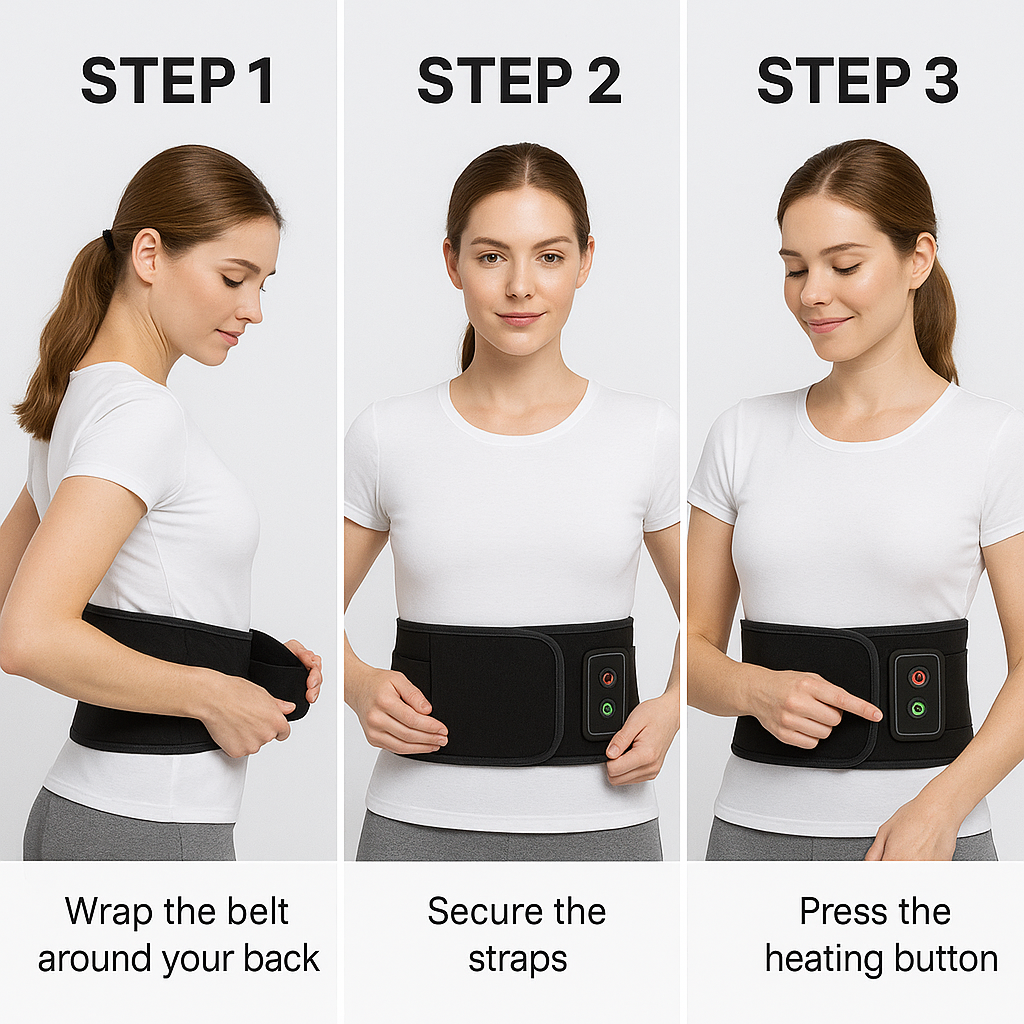 STEP 1

Wrap the belt around your back

STEP 2

Secure the straps

STEP 3

Press the heating button